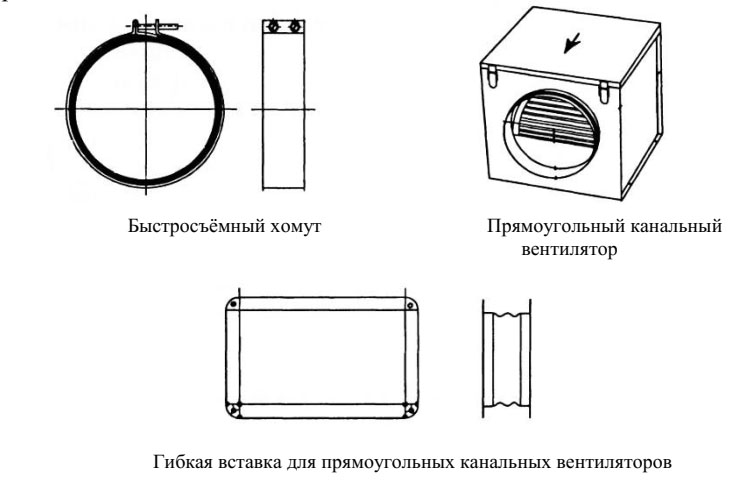 Быстросъёмный хомут

Прямоугольный канальный вентилятор

Гибкая вставка для прямоугольных канальных вентиляторов