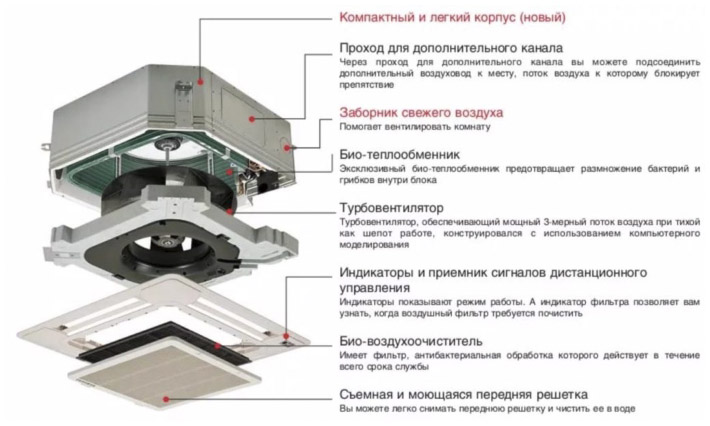 Компактный и легкий корпус (новый)

Проход для дополнительного канала
Через проход для дополнительного канала вы можете подсоединить дополнительный воздуховод к месту, поток воздуха к которому блокирует препятствие

Заборник свежего воздуха
Помогает вентилировать комнату

Био-теплообменник
Эксклюзивный био-теплообменник предотвращает размножение бактерий и грибков внутри блока

Турбовентилятор
Турбовентилятор, обеспечивающий мощный 3-мерный поток воздуха при тихой как шепот работе, конструировался с использованием компьютерного моделирования

Индикаторы и приемник сигналов дистанционного управления
Индикаторы показывают режим работы. А индикатор фильтра позволяет вам узнать, когда воздушный фильтр требуется почистить

Био-воздухоочиститель
Имеет фильтр, антибактериальная обработка которого действует в течение всего срока службы

Съемная и моющаяся передняя решетка
Вы можете легко снимать переднюю решетку и чистить ее в воде